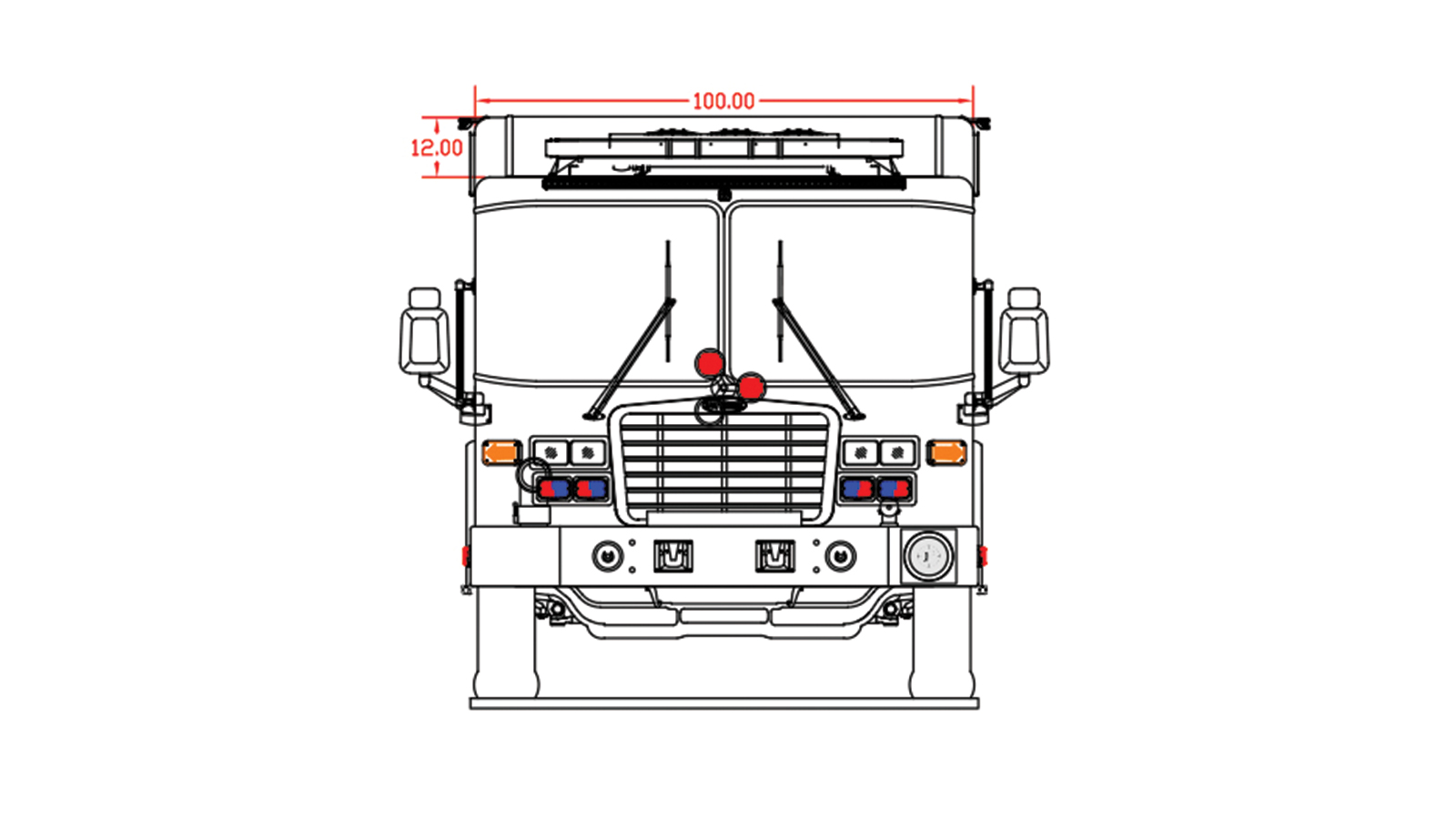 100.00
12.00