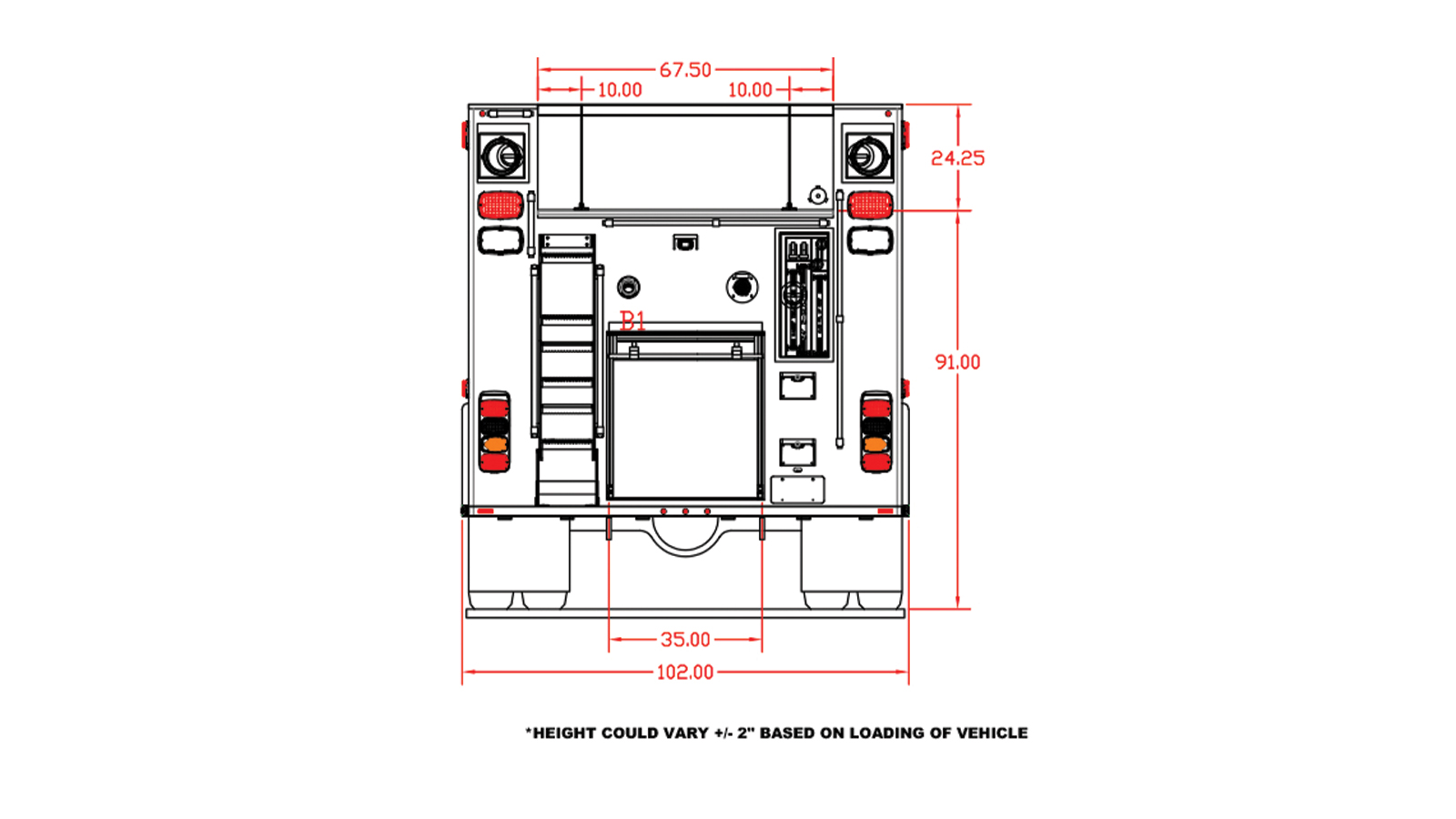 67.50
10.00
10.00
24.25
B1
91.00
35.00
102.00
*HEIGHT COULD VARY +/- 2" BASED ON LOADING OF VEHICLE