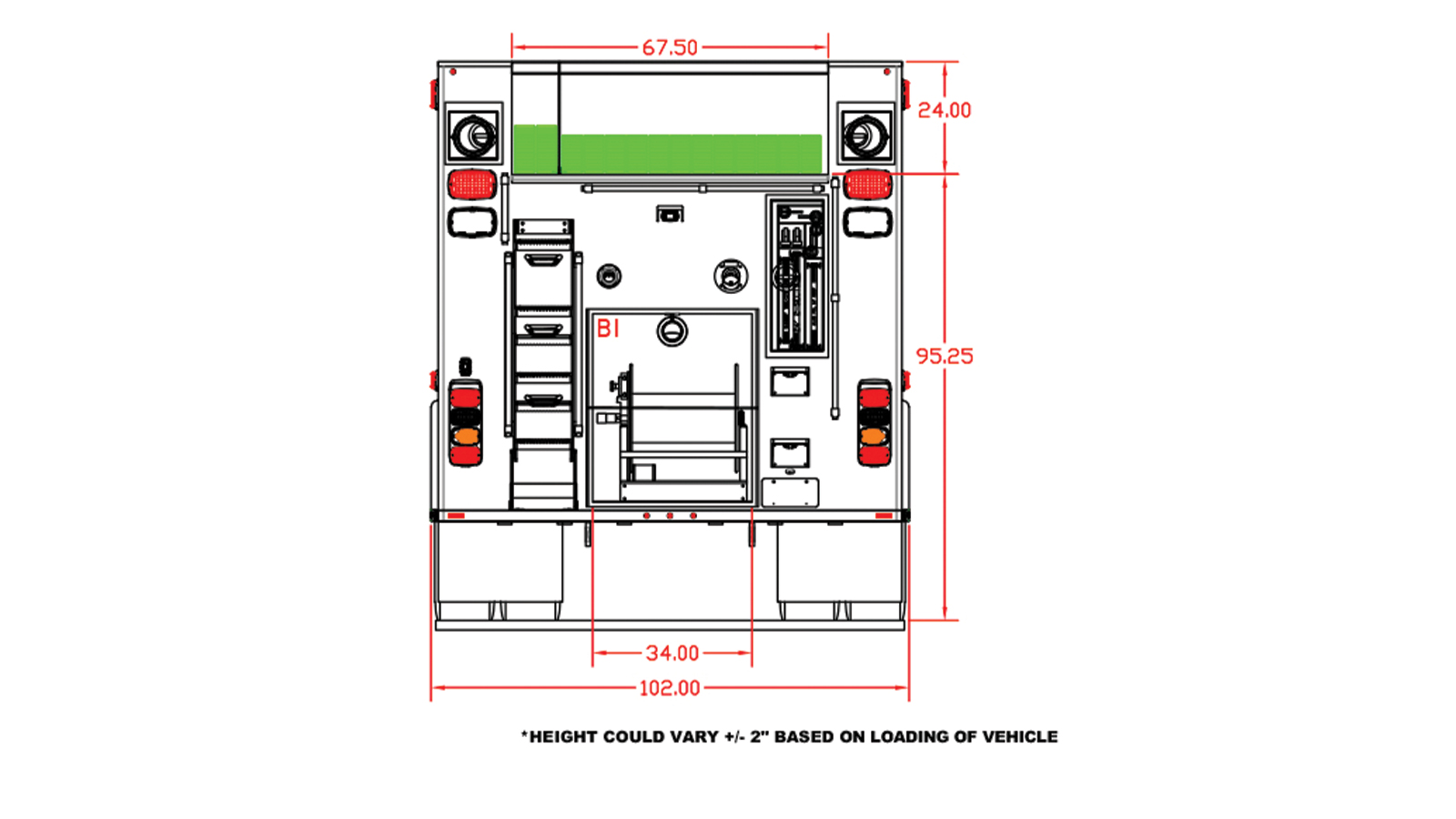 67.50

24.00

B1

95.25

34.00

102.00

*HEIGHT COULD VARY +/- 2" BASED ON LOADING OF VEHICLE